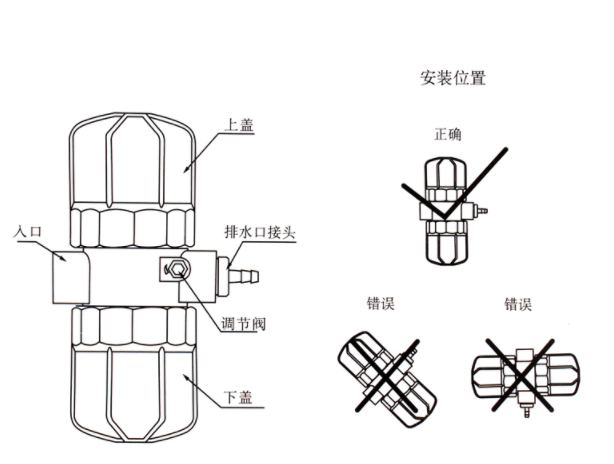 上盖

入口

排水口接头

调节阀

下盖

安装位置

正确

错误

错误